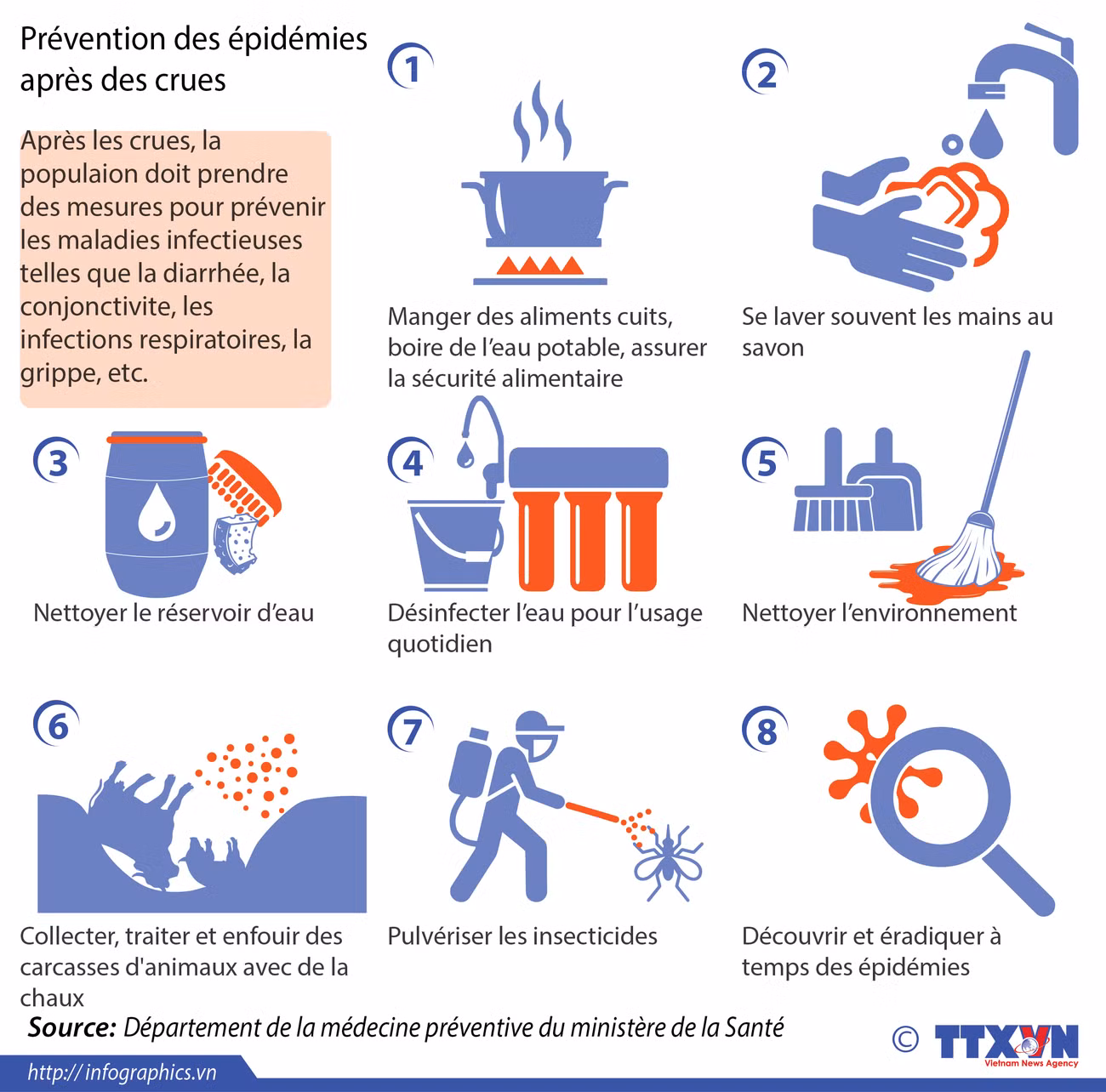 Prévention des épidémies après des crues

Après les crues, la populaion doit prendre des mesures pour prévenir les maladies infectieuses telles que la diarrhée, la conjonctivite, les infections respiratoires, la grippe, etc.

1

Manger des aliments cuits, boire de l'eau potable, assurer la sécurité alimentaire

2

Se laver souvent les mains au savon

3

Nettoyer le réservoir d'eau

4

Désinfecter l'eau pour l'usage quotidien

5

Nettoyer l'environnement

6

Collecter, traiter et enfouir des carcasses d'animaux avec de la chaux

7

Pulvériser les insecticides

8

Découvrir et éradiquer à temps des épidémies

Source: Département de la médecine préventive du ministère de la Santé

© TTXVN Vietnam News Agency

http://infographics.vn